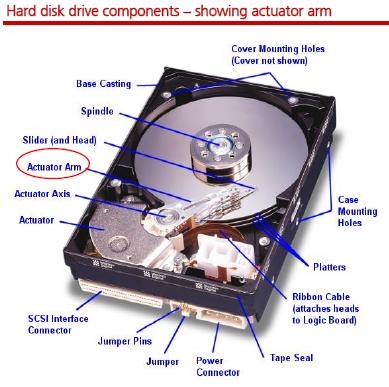 Hard disk drive components – showing actuator arm

Cover Mounting Holes (Cover not shown)

Base Casting

Spindle

Slider (and Head)

Actuator Arm

Actuator Axis

Actuator

Case Mounting Holes

Platters

Ribbon Cable (attaches heads to Logic Board)

SCSI Interface Connector

Jumper Pins

Jumper

Power Connector

Tape Seal